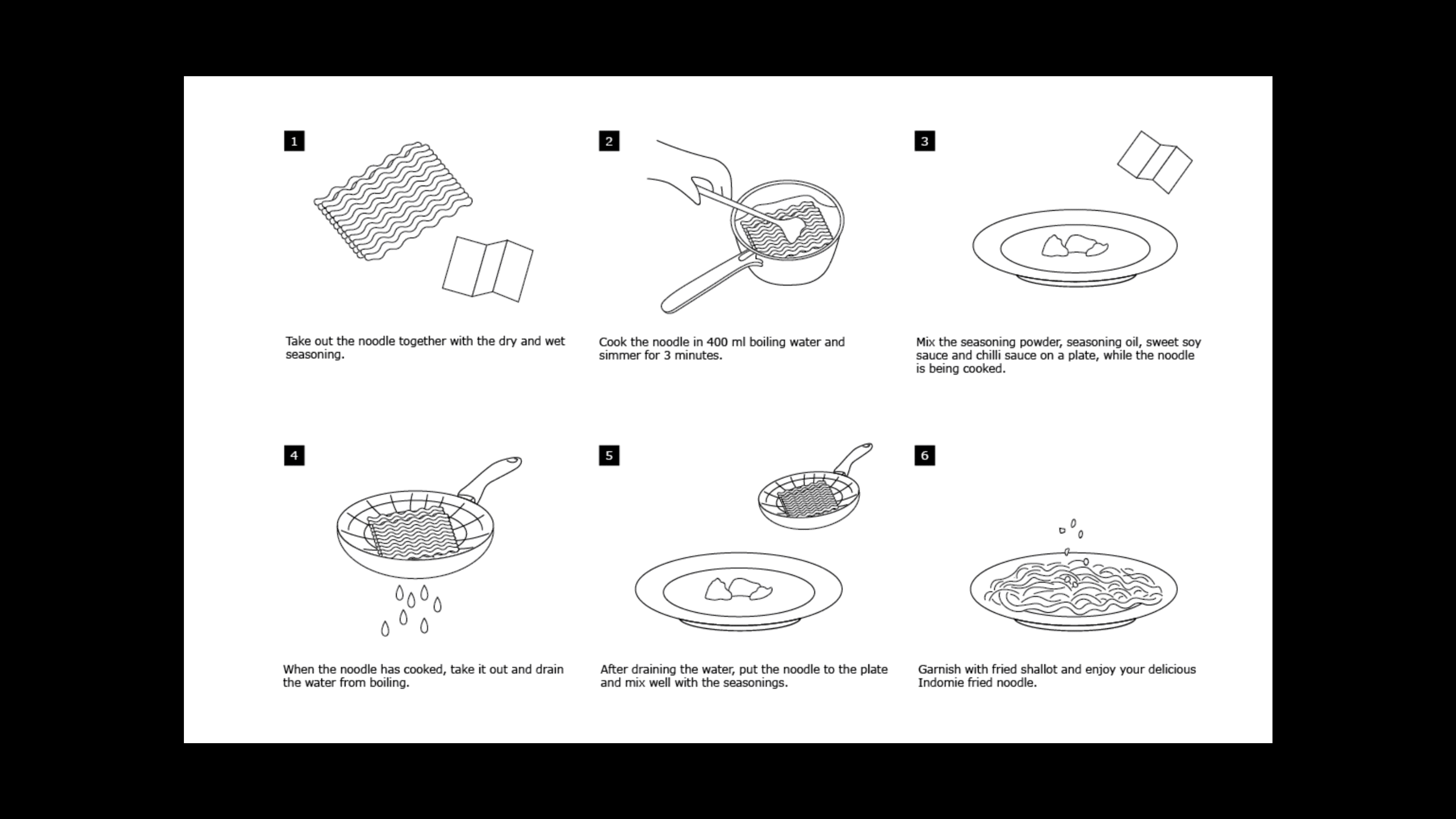 1

Take out the noodle together with the dry and wet seasoning.

2

Cook the noodle in 400 ml boiling water and simmer for 3 minutes.

3

Mix the seasoning powder, seasoning oil, sweet soy sauce and chilli sauce on a plate, while the noodle is being cooked.

4

When the noodle has cooked, take it out and drain the water from boiling.

5

After draining the water, put the noodle to the plate and mix well with the seasonings.

6

Garnish with fried shallot and enjoy your delicious Indomie fried noodle.